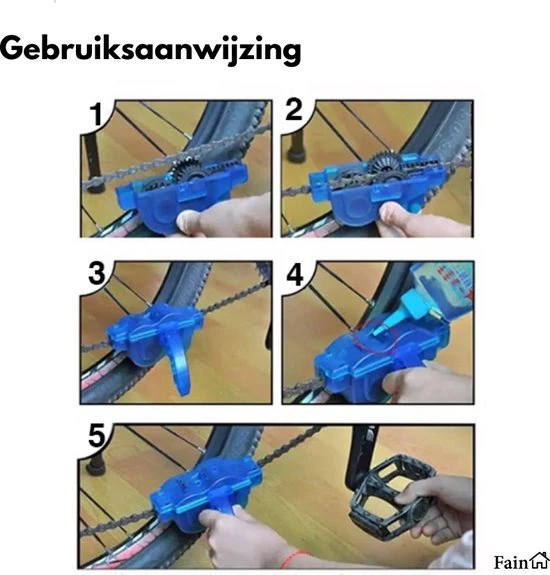 Gebruiksaanwijzing

1

2

3

4

5

Fain