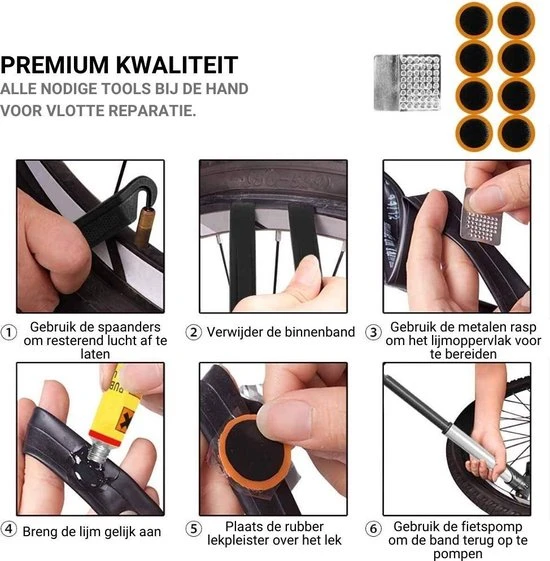 PREMIUM KWALITEIT
ALLE NODIGE TOOLS BIJ DE HAND VOOR VLOTTE REPARATIE.

① Gebruik de spaanders om resterend lucht af te laten

② Verwijder de binnenband

③ Gebruik de metalen rasp om het lijmoppervlak voor te bereiden

④ Breng de lijm gelijk aan

⑤ Plaats de rubber lekpleister over het lek

⑥ Gebruik de fietspomp om de band terug op te pompen