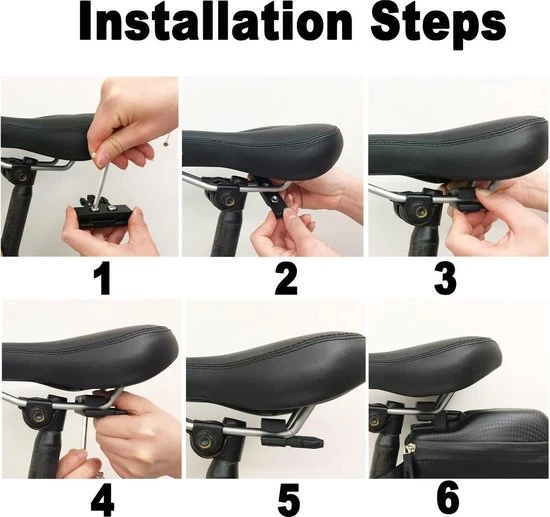 Installation Steps

1

2

3

4

5

6