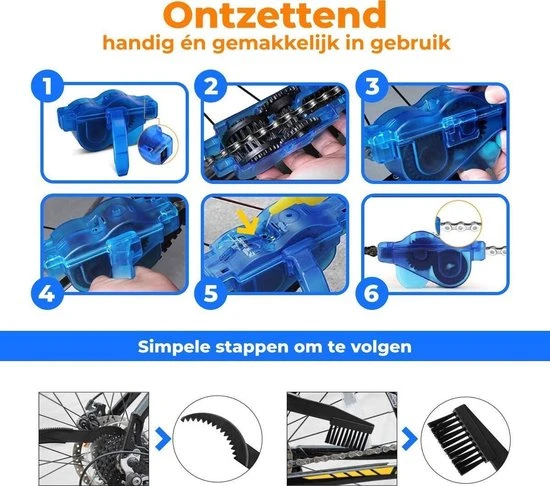 Ontzettend
handig én gemakkelijk in gebruik

1
2
3
4
5
6

Simpele stappen om te volgen