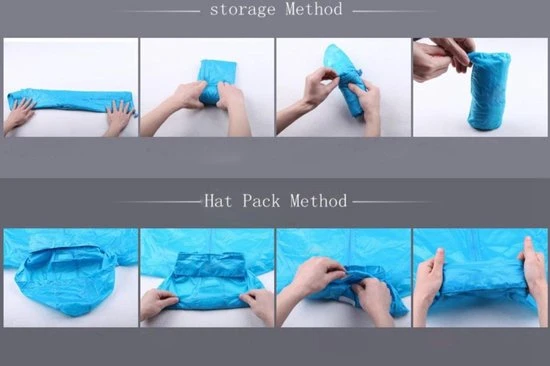 storage Method

Hat Pack Method